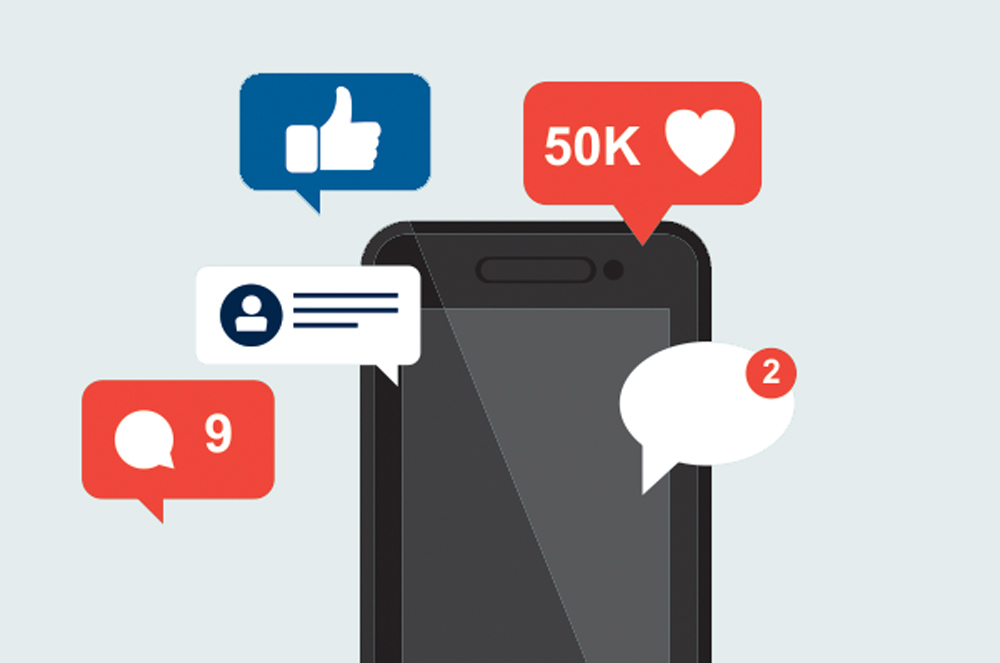 50K

9

2