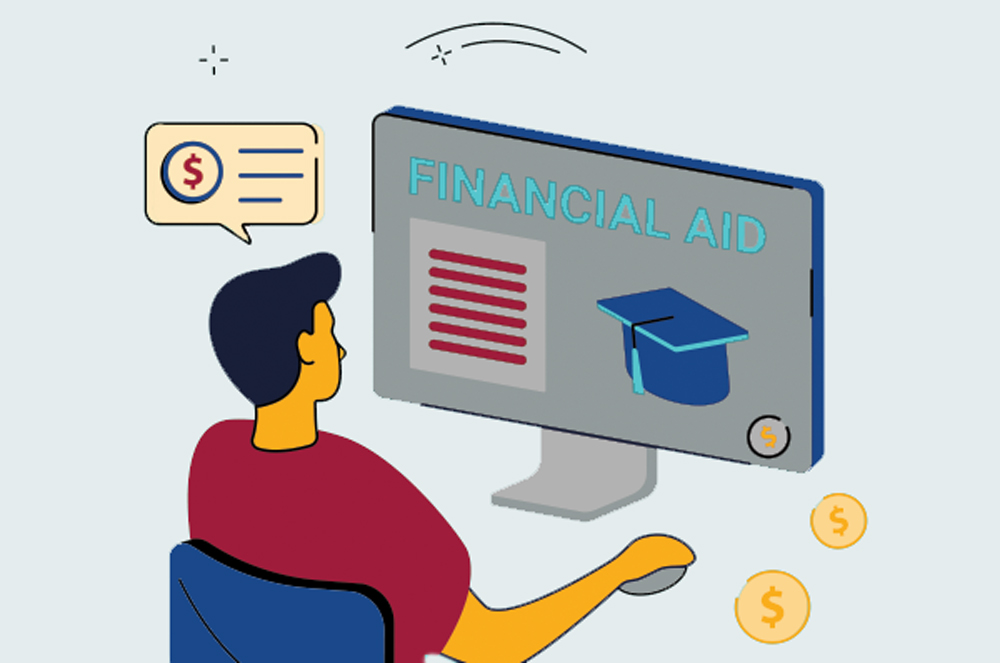 $

FINANCIAL AID

$

$

$